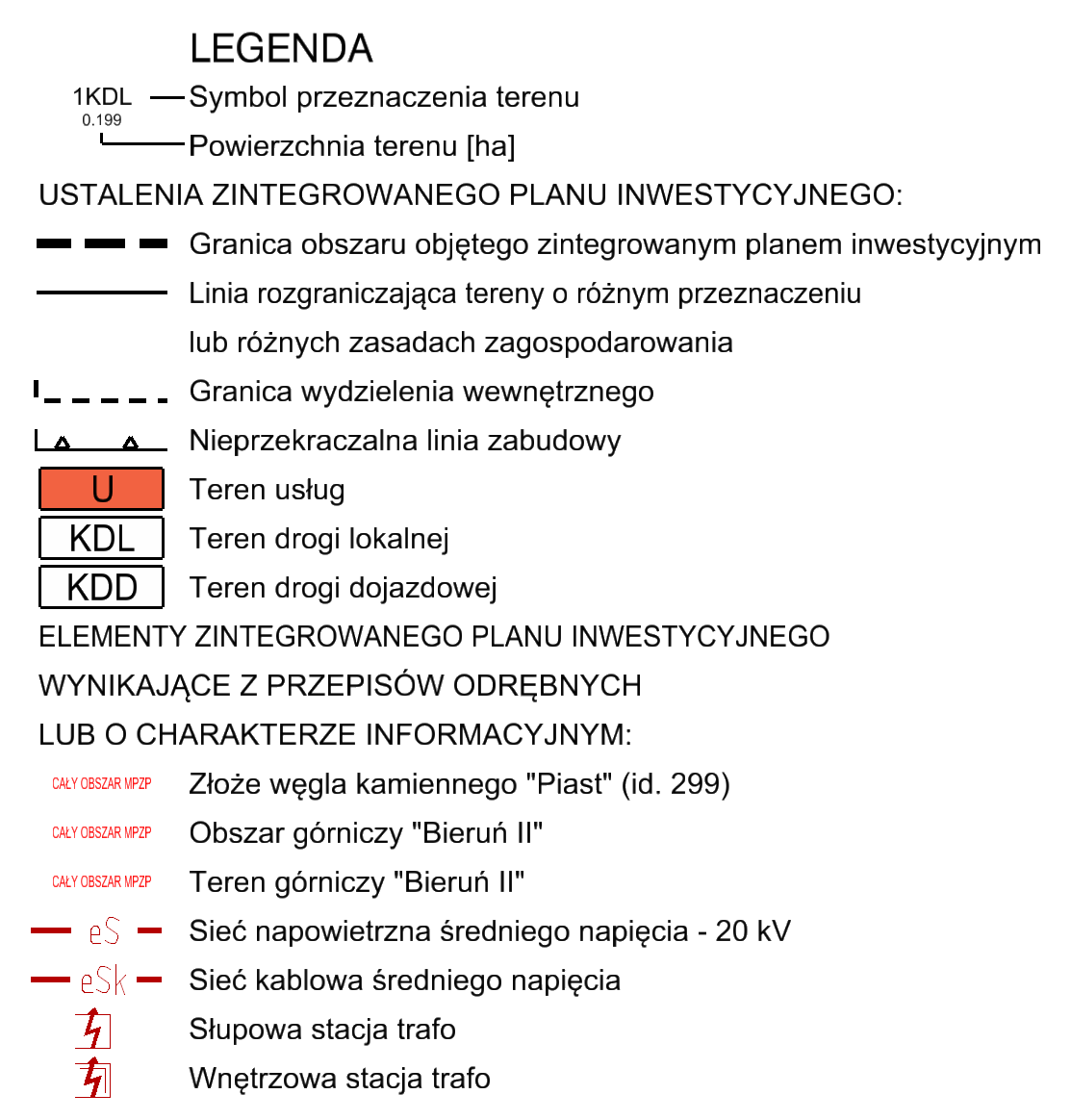 LEGENDA

1KDL
0.199

Symbol przeznaczenia terenu

Powierzchnia terenu [ha]

USTALENIA ZINTEGROWANEGO PLANU INWESTYCYJNEGO:

Granica obszaru objętego zintegrowanym planem inwestycyjnym

Linia rozgraniczająca tereny o różnym przeznaczeniu lub różnych zasadach zagospodarowania

Granica wydzielenia wewnętrznego

Nieprzekraczalna linia zabudowy

U Teren usług

KDL Teren drogi lokalnej

KDD Teren drogi dojazdowej

ELEMENTY ZINTEGROWANEGO PLANU INWESTYCYJNEGO WYNIKAJĄCE Z PRZEPISÓW ODRĘBNYCH LUB O CHARAKTERZE INFORMACYJNYM:

CAŁY OBSZAR MPZP Złoże węgla kamiennego "Piast" (id. 299)

CAŁY OBSZAR MPZP Obszar górniczy "Bieruń II"

CAŁY OBSZAR MPZP Teren górniczy "Bieruń II"

eS Sieć napowietrzna średniego napięcia - 20 kV

eSk Sieć kablowa średniego napięcia

Słupowa stacja trafo

Wnętrzowa stacja trafo